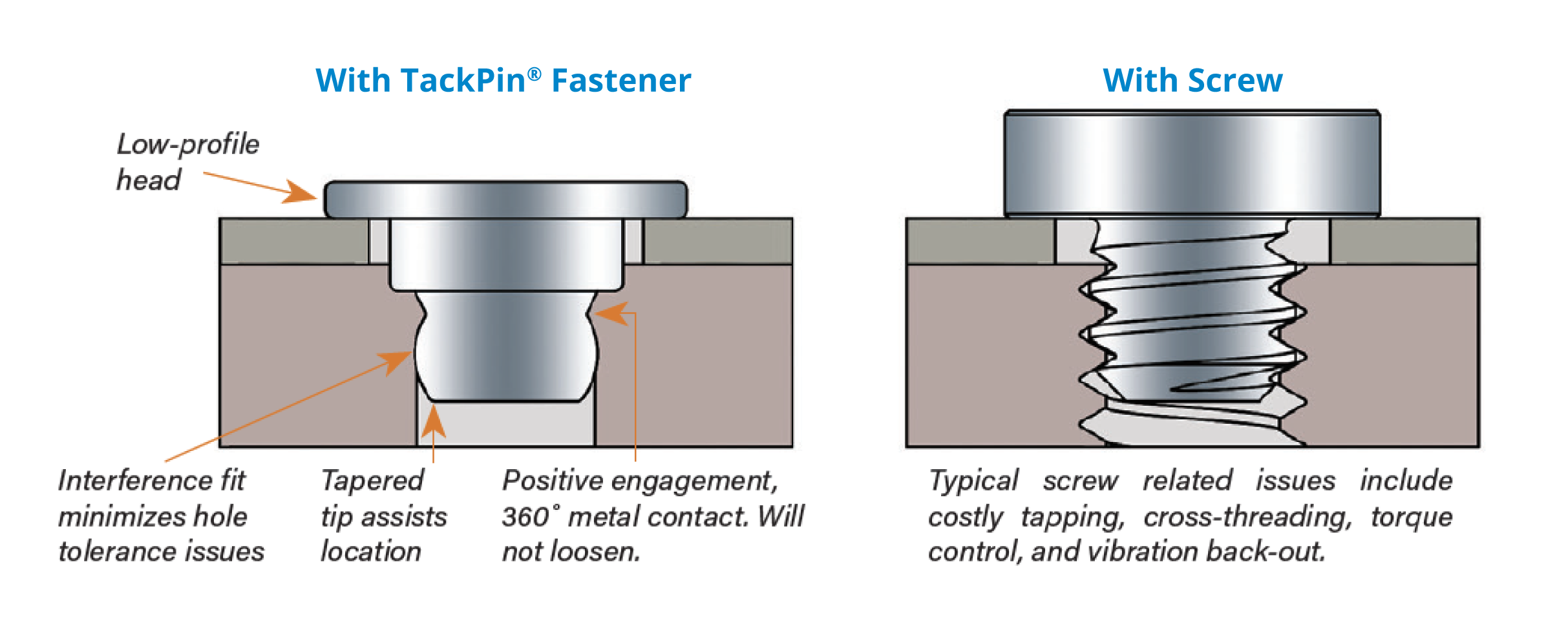 With TackPin® Fastener

Low-profile head

Interference fit minimizes hole tolerance issues

Tapered tip assists location

Positive engagement, 360˚ metal contact. Will not loosen.

With Screw

Typical screw related issues include costly tapping, cross-threading, torque control, and vibration back-out.